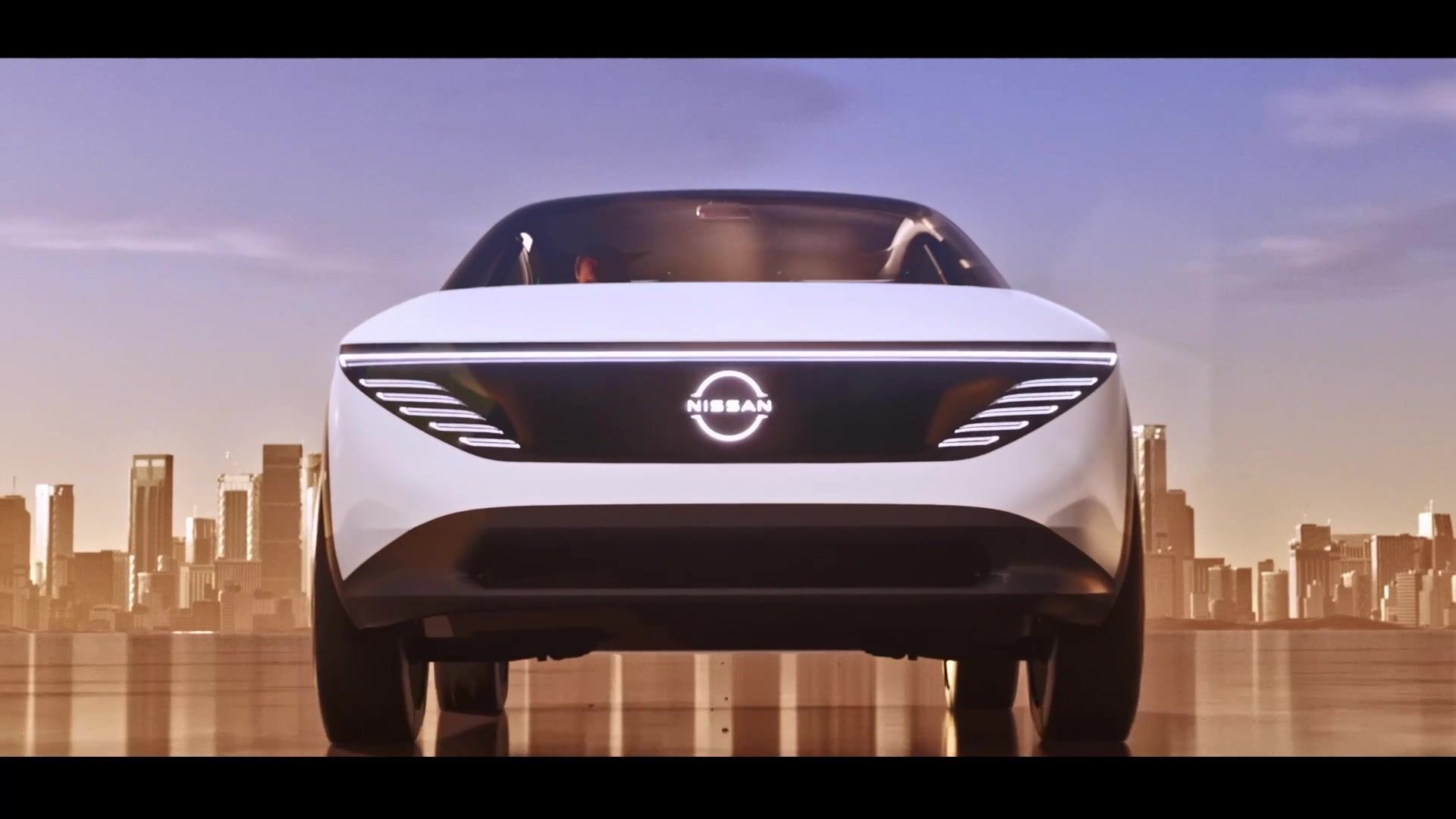 NISSAN